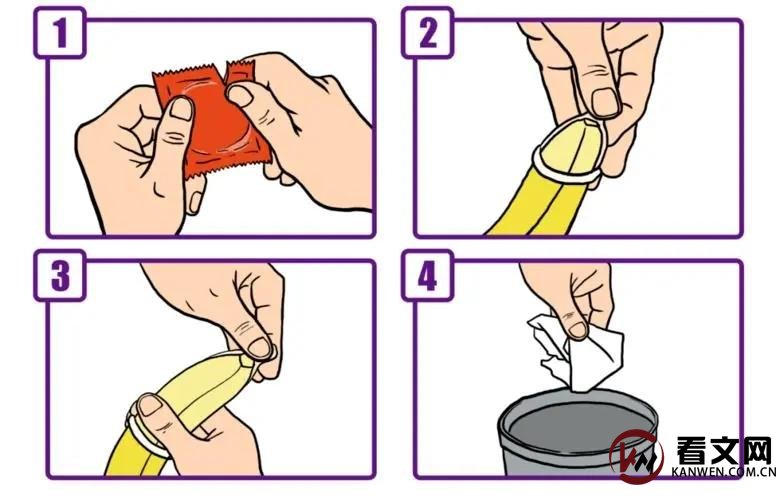 1

2

3

4

看文网
KANWEN.COM.CN